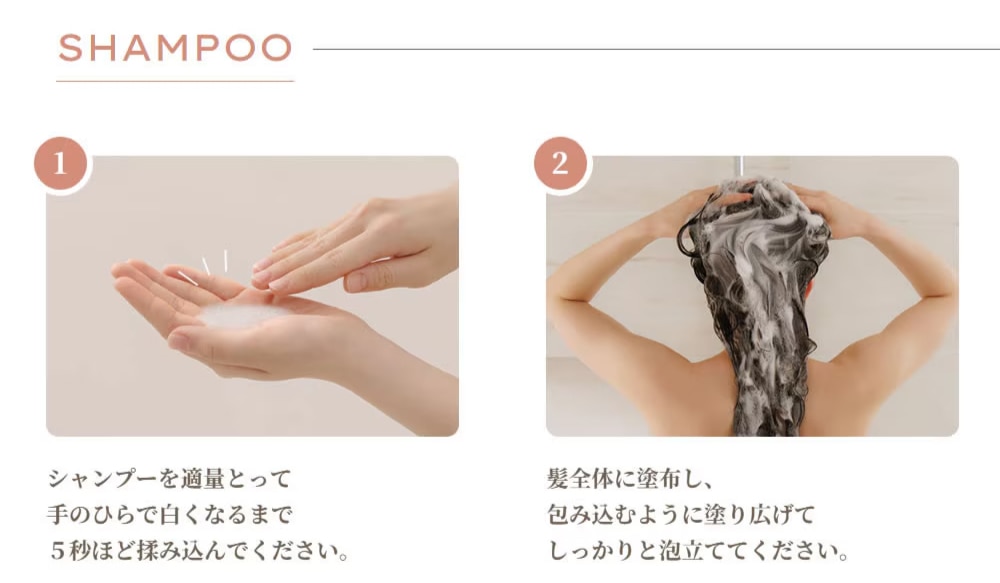 SHAMPOO

1

シャンプーを適量とって
手のひらで白くなるまで
５秒ほど揉み込んでください。

2

髪全体に塗布し、
包み込むように塗り広げて
しっかりと泡立ててください。